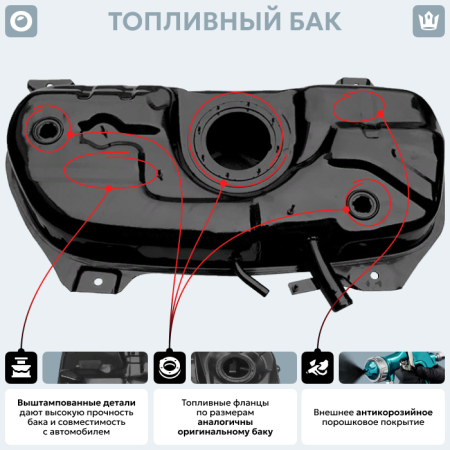 ТОПЛИВНЫЙ БАК

Выштампованные детали дают высокую прочность бака и совместимость с автомобилем

Топливные фланцы по размерам аналогичны оригинальному баку

Внешнее антикорозийное порошковое покрытие